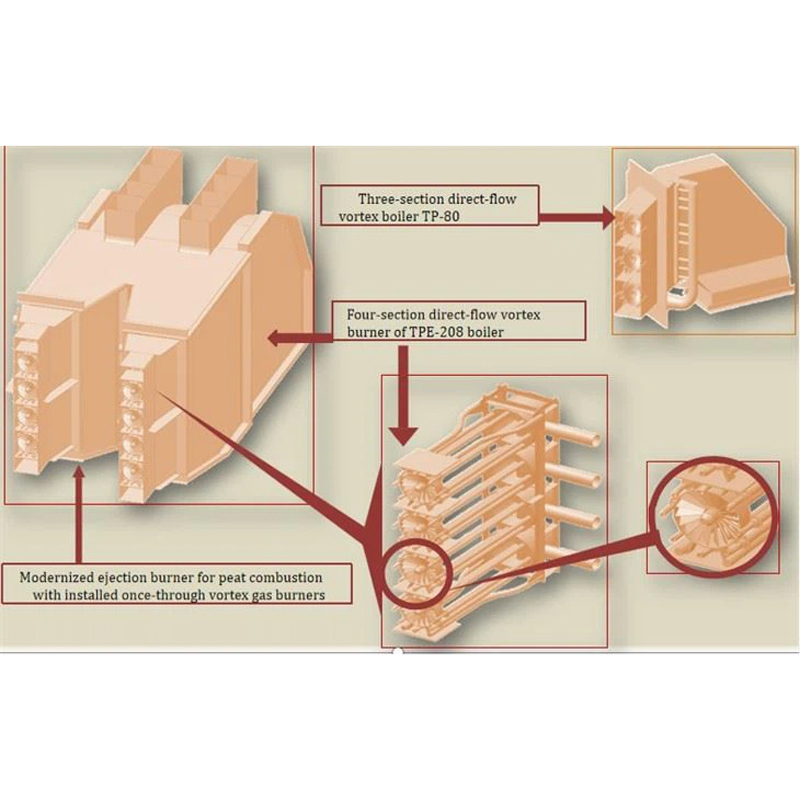 Three-section direct-flow vortex boiler TP-80

Four-section direct-flow vortex burner of TPE-208 boiler

Modernized ejection burner for peat combustion with installed once-through vortex gas burners