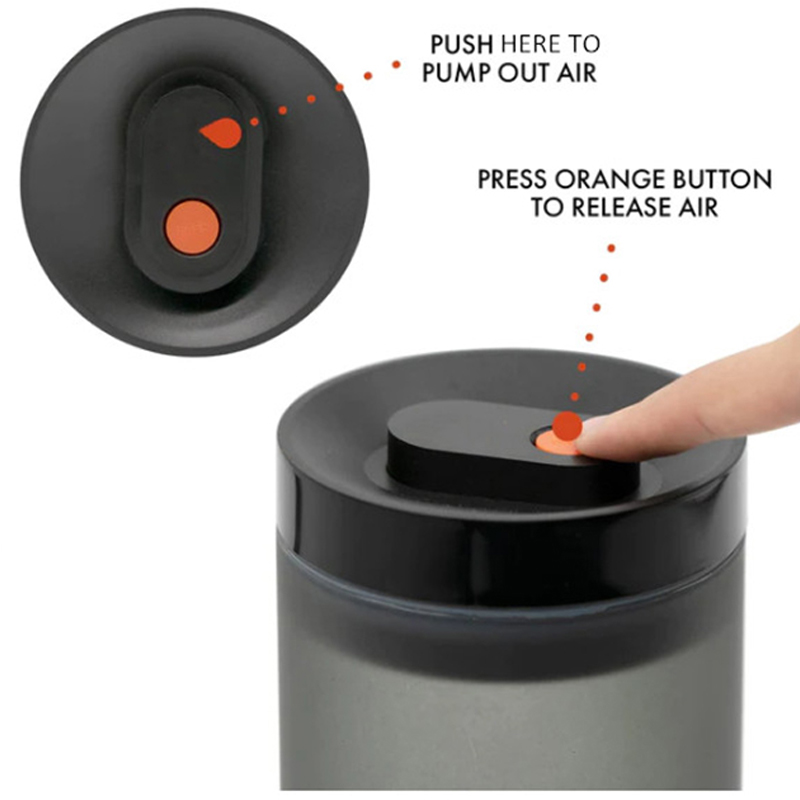 PUSH HERE TO PUMP OUT AIR

PRESS ORANGE BUTTON TO RELEASE AIR