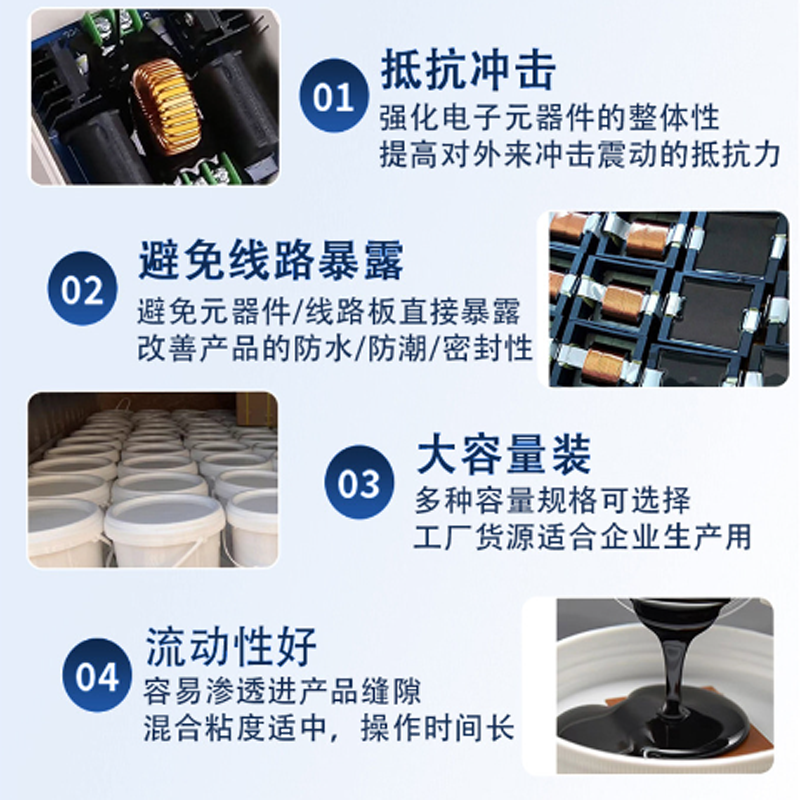 01 抵抗冲击
强化电子元器件的整体性
提高对外来冲击震动的抵抗力

02 避免线路暴露
避免元器件/线路板直接暴露
改善产品的防水/防潮/密封性

03 大容量装
多种容量规格可选择
工厂货源适合企业生产用

04 流动性好
容易渗透进产品缝隙
混合粘度适中，操作时间长