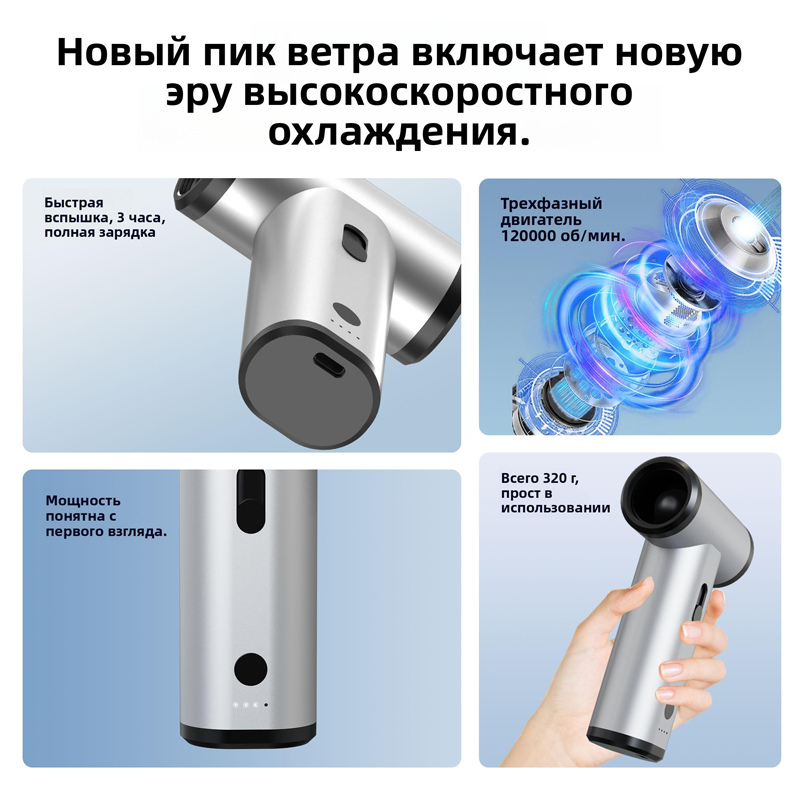 Новый пик ветра включает новую эру высокоскоростного охлаждения.

Быстрая вспышка, 3 часа, полная зарядка

Трехфазный двигатель 120000 об/мин.

Мощность понятна с первого взгляда.

Всего 320 г, прост в использовании