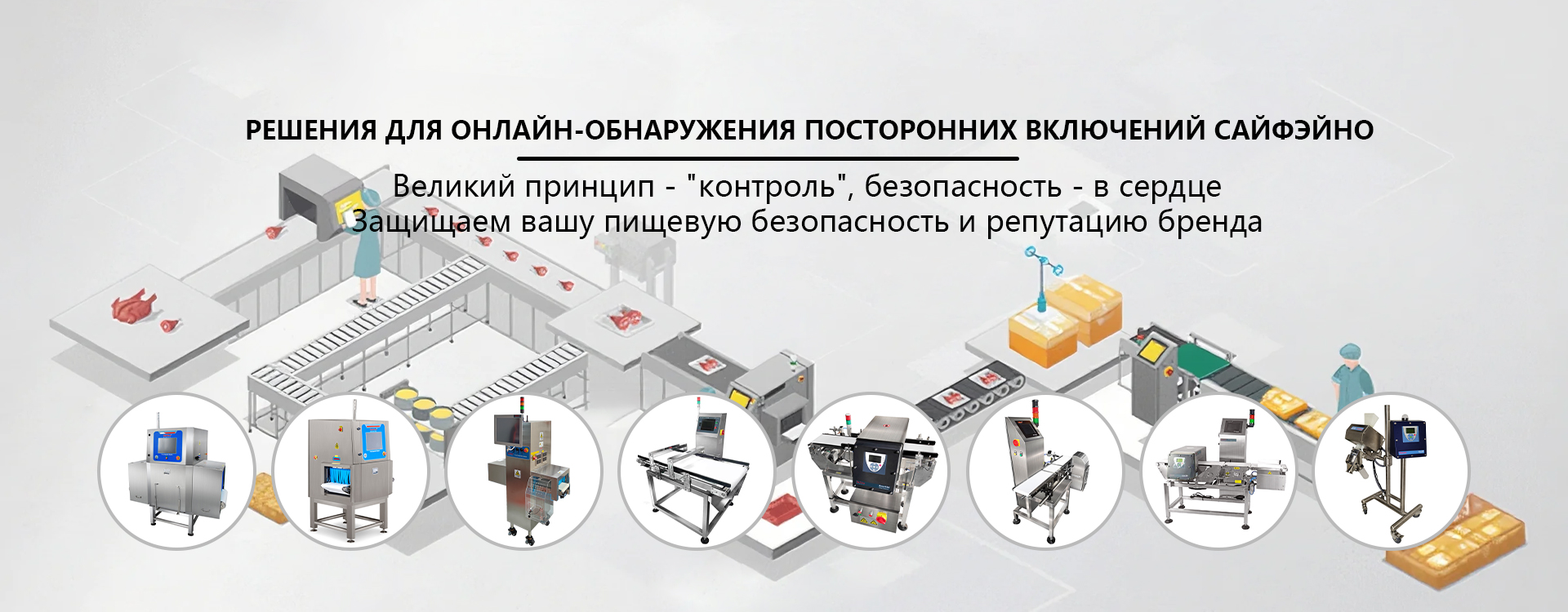 РЕШЕНИЯ ДЛЯ ОНЛАЙН-ОБНАРУЖЕНИЯ ПОСТОРОННИХ ВКЛЮЧЕНИЙ САЙФЭЙНО

Великий принцип - "контроль", безопасность - в сердце
Защищаем вашу пищевую безопасность и репутацию бренда