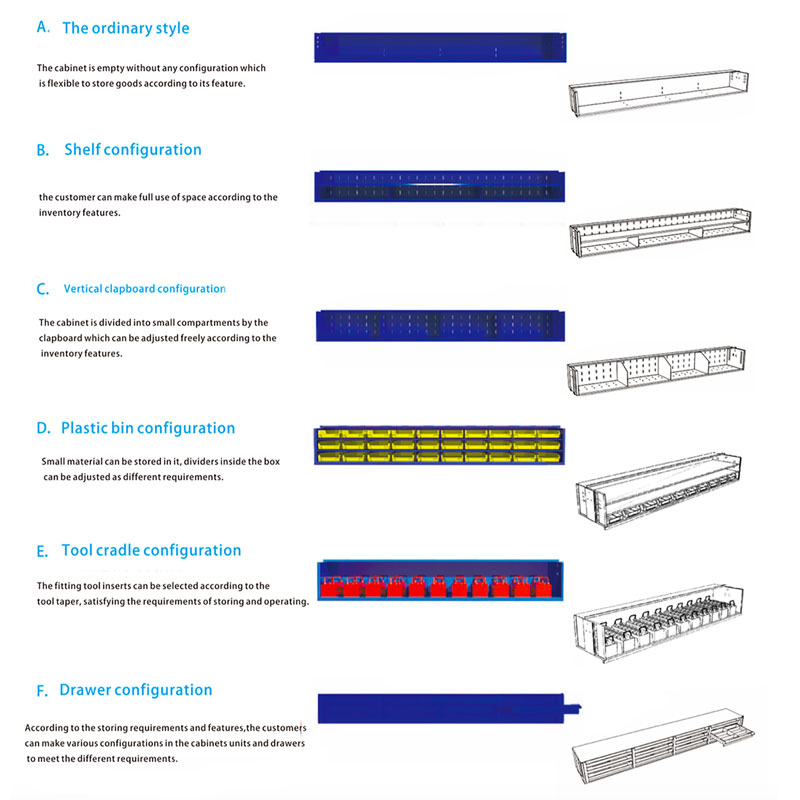 A. The ordinary style

The cabinet is empty without any configuration which is flexible to store goods according to its feature.

B. Shelf configuration

the customer can make full use of space according to the inventory features.

C. Vertical clapboard configuration

The cabinet is divided into small compartments by the clapboard which can be adjusted freely according to the inventory features.

D. Plastic bin configuration

Small material can be stored in it, dividers inside the box can be adjusted as different requirements.

E. Tool cradle configuration

The fitting tool inserts can be selected according to the tool taper, satisfying the requirements of storing and operating.

F. Drawer configuration

According to the storing requirements and features,the customers can make various configurations in the cabinets units and drawers to meet the different requirements.